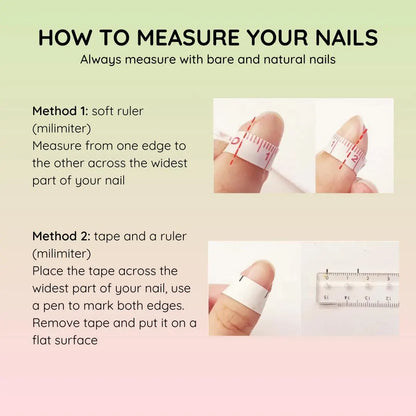 HOW TO MEASURE YOUR NAILS
Always measure with bare and natural nails

Method 1: soft ruler (milimiter)
Measure from one edge to the other across the widest part of your nail

0 1
1 2

Method 2: tape and a ruler (milimiter)
Place the tape across the widest part of your nail, use a pen to mark both edges. Remove tape and put it on a flat surface

0 1 2 3